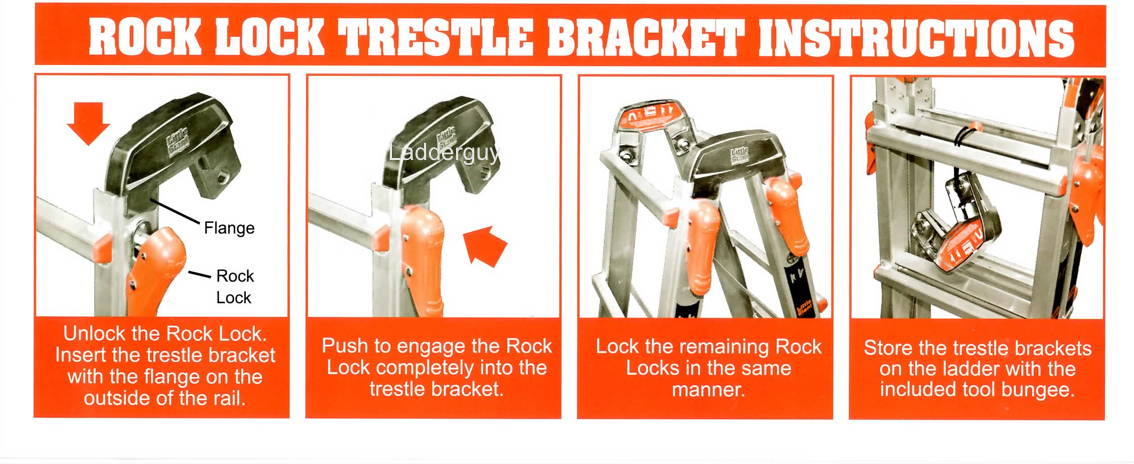 ROCK LOCK TRESTLE BRACKET INSTRUCTIONS

Flange

Rock Lock

Unlock the Rock Lock. Insert the trestle bracket with the flange on the outside of the rail.

Ladderguy

Push to engage the Rock Lock completely into the trestle bracket.

Lock the remaining Rock Locks in the same manner.

Store the trestle brackets on the ladder with the included tool bungee.